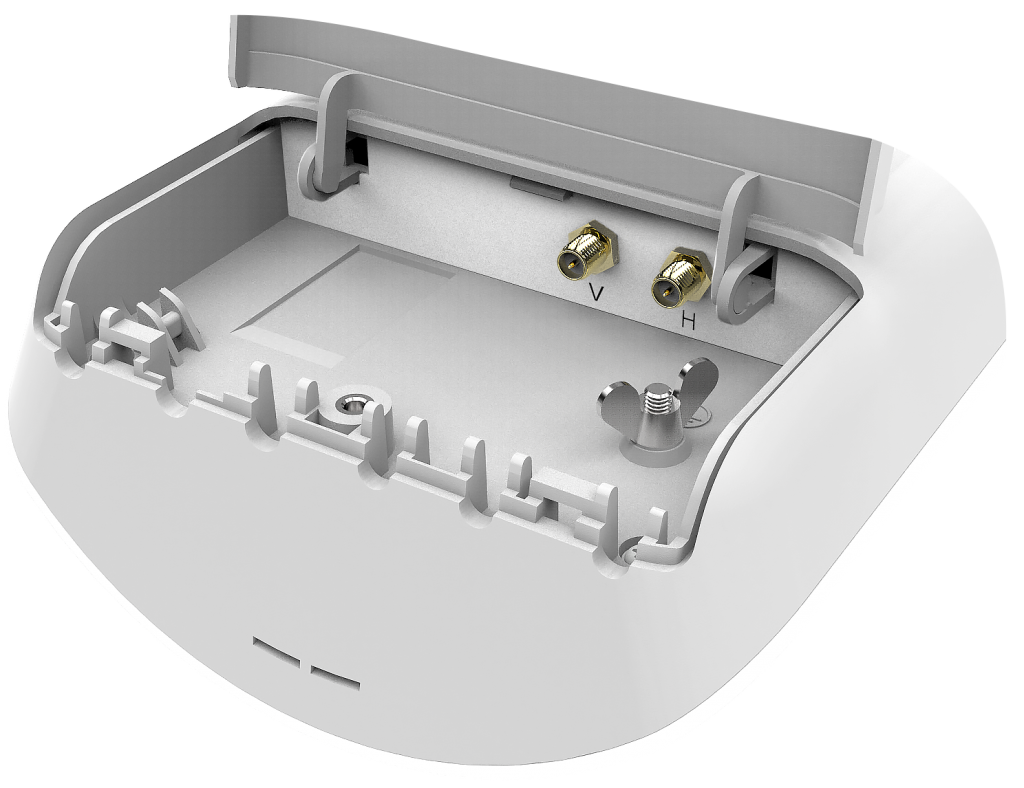 V
H